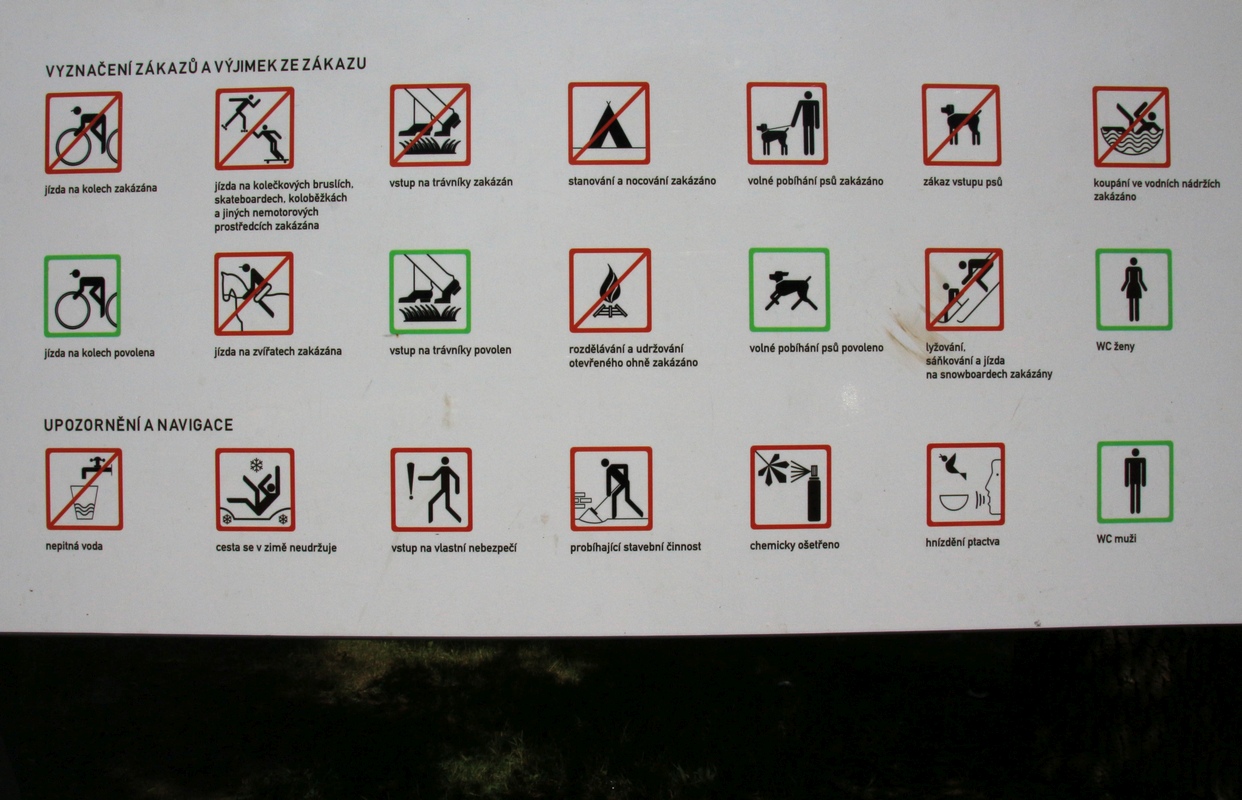 VYZNAČENÍ ZÁKAZŮ A VÝJIMEK ZE ZÁKAZU

jízda na kolech zakázána

jízda na kolečkových bruslích, skateboardech, koloběžkách a jiných nemotorových prostředcích zakázána

vstup na trávníky zakázán

stanování a nocování zakázáno

volné pobíhání psů zakázáno

zákaz vstupu psů

koupání ve vodních nádržích zakázáno

jízda na kolech povolena

jízda na zvířatech zakázána

vstup na trávníky povolen

rozdělávání a udržování otevřeného ohně zakázáno

volné pobíhání psů povoleno

lyžování, sáňkování a jízda na snowboardech zakázány

WC ženy

UPOZORNĚNÍ A NAVIGACE

nepitná voda

cesta se v zimě neudržuje

vstup na vlastní nebezpečí

probíhající stavební činnost

chemicky ošetřeno

hnízdění ptactva

WC muži